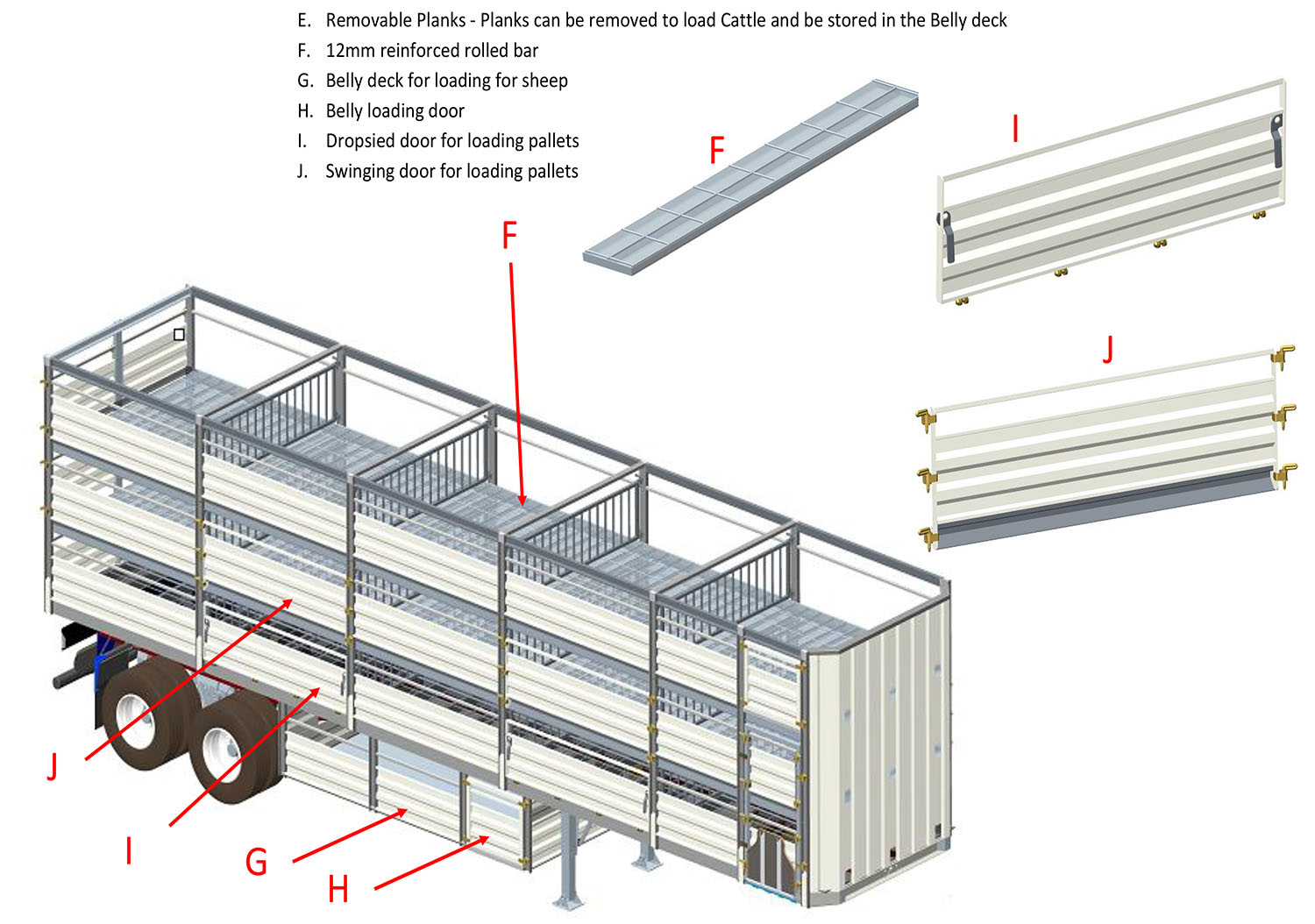 E. Removable Planks - Planks can be removed to load Cattle and be stored in the Belly deck
F. 12mm reinforced rolled bar
G. Belly deck for loading for sheep
H. Belly loading door
I. Dropsied door for loading pallets
J. Swinging door for loading pallets

F

I

F

J

J

I

G

H